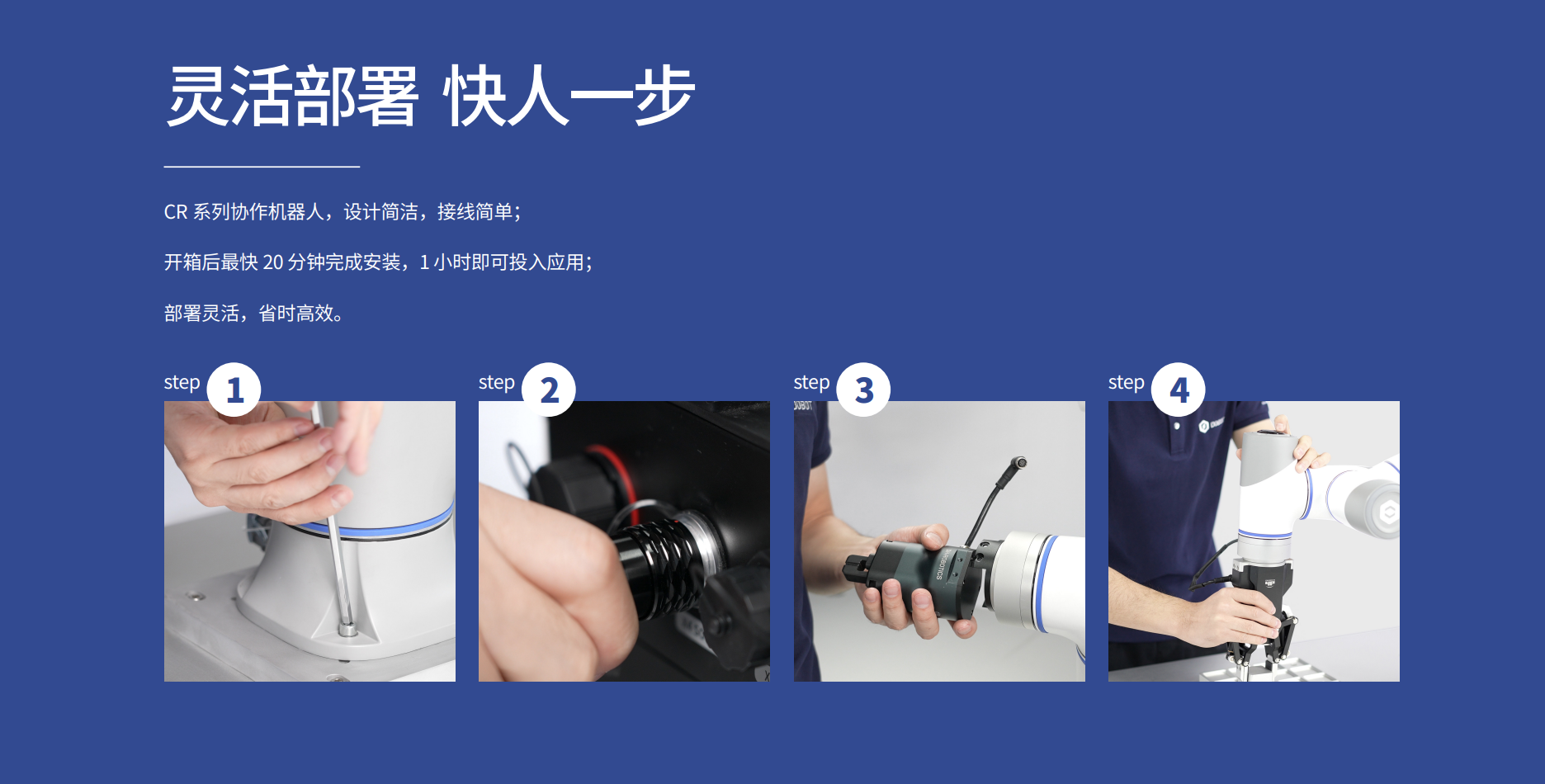 灵活部署 快人一步

CR 系列协作机器人，设计简洁，接线简单；

开箱后最快 20 分钟完成安装，1 小时即可投入应用；

部署灵活，省时高效。

step 1

step 2

step 3

step 4